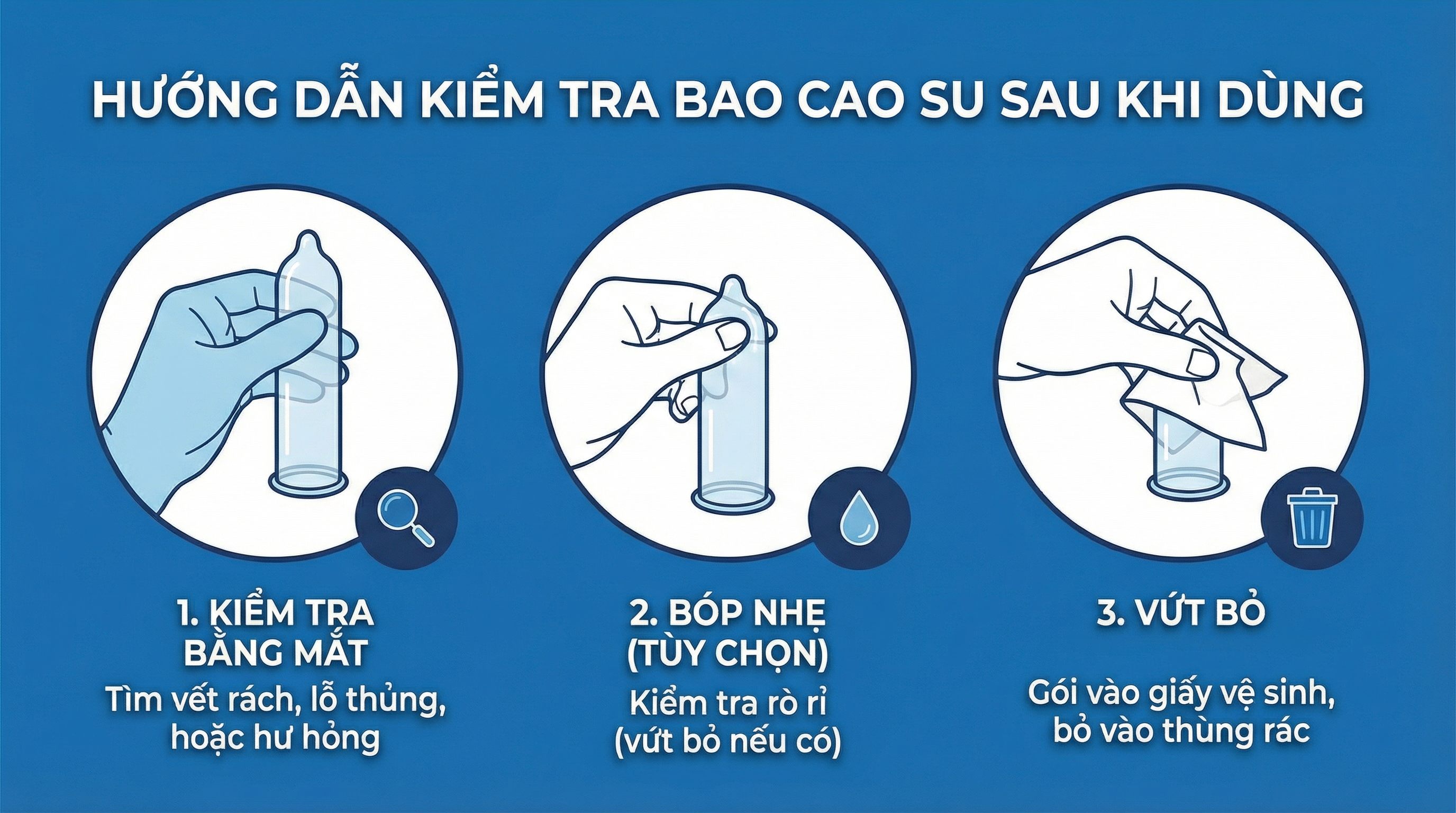 HƯỚNG DẪN KIỂM TRA BAO CAO SU SAU KHI DÙNG

1. KIỂM TRA BẰNG MẮT
Tìm vết rách, lỗ thủng, hoặc hư hỏng

2. BÓP NHẸ (TÙY CHỌN)
Kiểm tra rò rỉ (vứt bỏ nếu có)

3. VỨT BỎ
Gói vào giấy vệ sinh, bỏ vào thùng rác